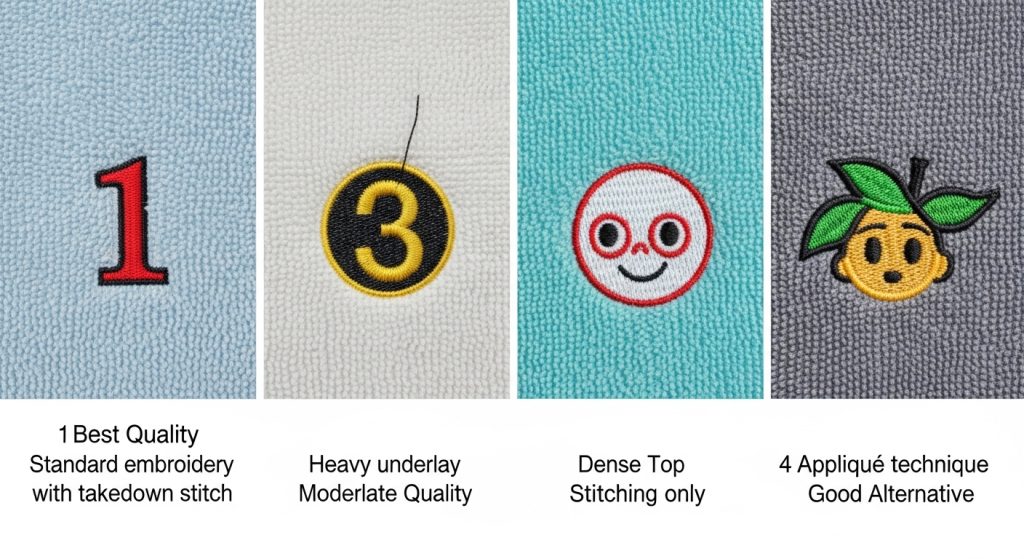 1

3

1 Best Quality
Standard embroidery with takedown stitch

Heavy underlay
Moderlate Quality

Dense Top
Stitching only

4 Appliqué technique
Good Alternative